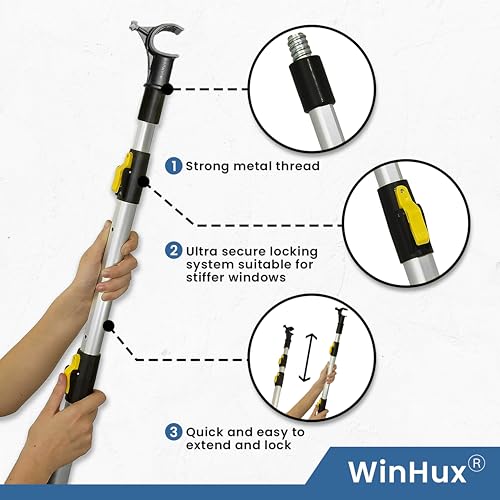 1 Strong metal thread

2 Ultra secure locking system suitable for stiffer windows

3 Quick and easy to extend and lock

WinHux®