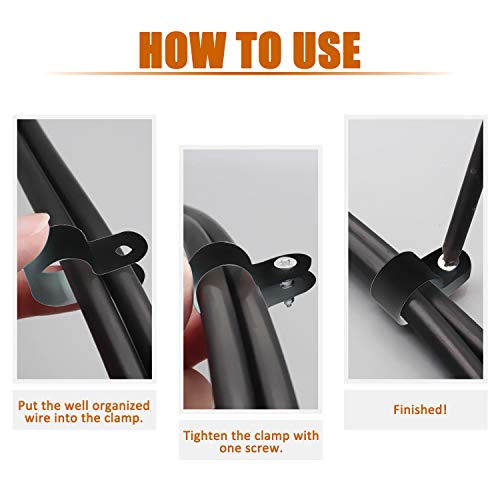 HOW TO USE

Put the well organized wire into the clamp.

Tighten the clamp with one screw.

Finished!