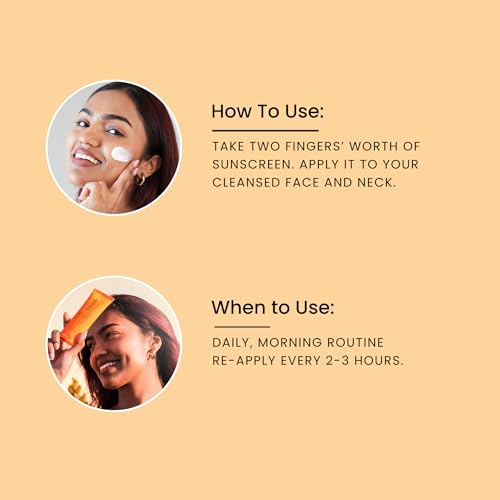 How To Use:

TAKE TWO FINGERS' WORTH OF SUNSCREEN. APPLY IT TO YOUR CLEANSED FACE AND NECK.

When to Use:

DAILY, MORNING ROUTINE
RE-APPLY EVERY 2-3 HOURS.