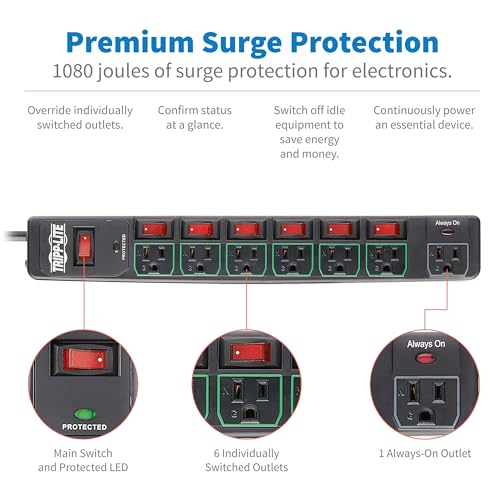 Premium Surge Protection

1080 joules of surge protection for electronics.

Override individually switched outlets.

Confirm status at a glance.

Switch off idle equipment to save energy and money.

Continuously power an essential device.

TRIPP·LITE

PROTECTED

Always On

PROTECTED

Always On

Main Switch and Protected LED

6 Individually Switched Outlets

1 Always-On Outlet