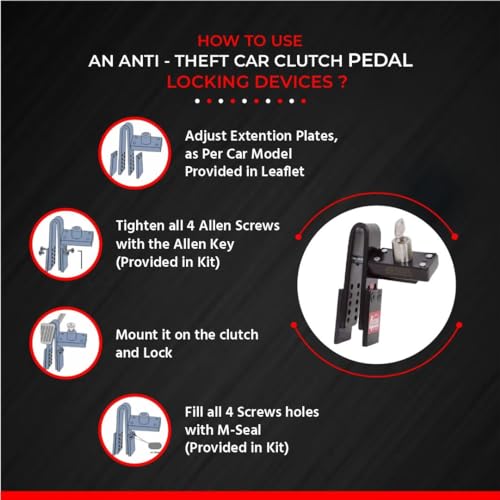 HOW TO USE
AN ANTI - THEFT CAR CLUTCH PEDAL
LOCKING DEVICES ?

Adjust Extention Plates, as Per Car Model Provided in Leaflet

Tighten all 4 Allen Screws with the Allen Key (Provided in Kit)

Mount it on the clutch and Lock

Fill all 4 Screws holes with M-Seal (Provided in Kit)