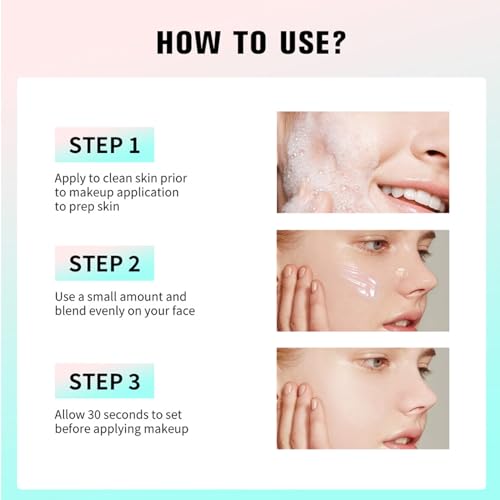 HOW TO USE?

STEP 1

Apply to clean skin prior to makeup application to prep skin

STEP 2

Use a small amount and blend evenly on your face

STEP 3

Allow 30 seconds to set before applying makeup