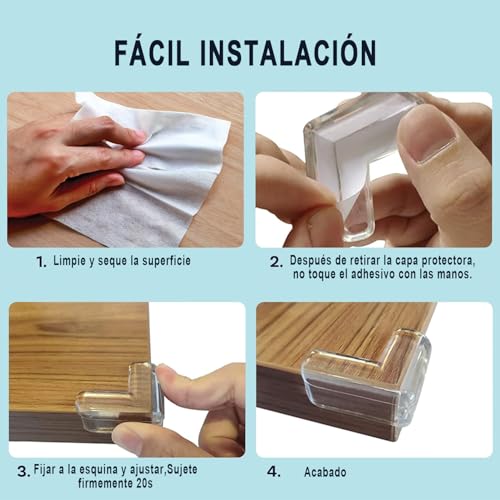 FÁCIL INSTALACIÓN

1. Limpie y seque la superficie

2. Después de retirar la capa protectora, no toque el adhesivo con las manos.

3. Fijar a la esquina y ajustar,Sujete firmemente 20s

4. Acabado