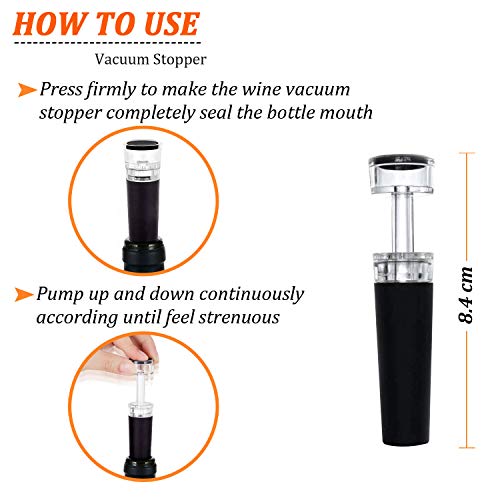 HOW TO USE

Vacuum Stopper

Press firmly to make the wine vacuum stopper completely seal the bottle mouth

Pump up and down continuously according until feel strenuous

8.4 cm