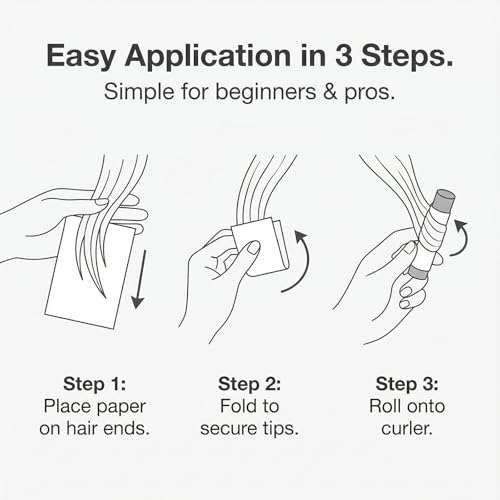 Easy Application in 3 Steps.

Simple for beginners & pros.

Step 1:
Place paper on hair ends.

Step 2:
Fold to secure tips.

Step 3:
Roll onto curler.