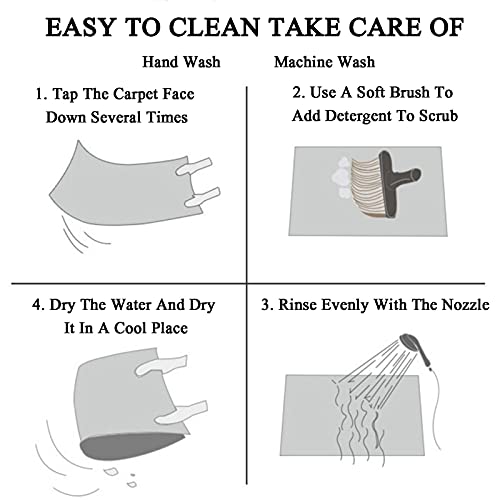 EASY TO CLEAN TAKE CARE OF

Hand Wash

Machine Wash

1. Tap The Carpet Face Down Several Times

2. Use A Soft Brush To Add Detergent To Scrub

4. Dry The Water And Dry It In A Cool Place

3. Rinse Evenly With The Nozzle