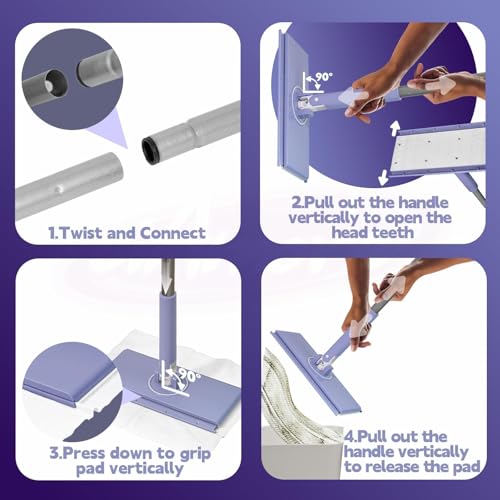 1.Twist and Connect

90°

2.Pull out the handle vertically to open the head teeth

90°

3.Press down to grip pad vertically

4.Pull out the handle vertically to release the pad