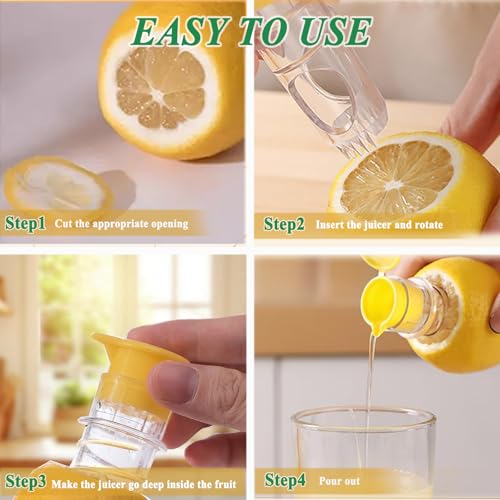 EASY TO USE

Step1 Cut the appropriate opening

Step2 Insert the juicer and rotate

Step3 Make the juicer go deep inside the fruit

Step4 Pour out