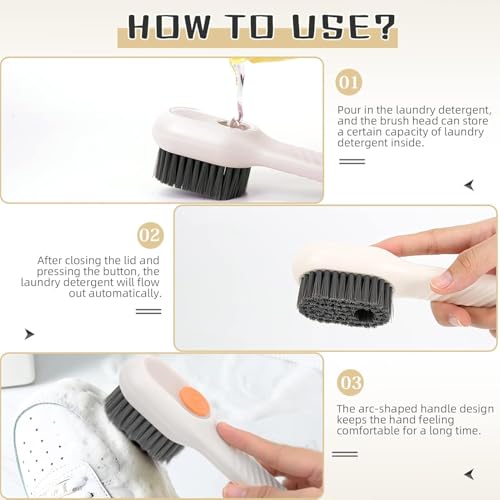 HOW TO USE?

01

Pour in the laundry detergent, and the brush head can store a certain capacity of laundry detergent inside.

02

After closing the lid and pressing the button, the laundry detergent will flow out automatically.

03

The arc-shaped handle design keeps the hand feeling comfortable for a long time.