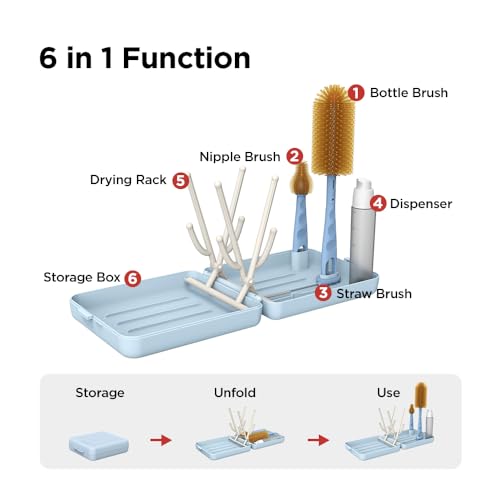 6 in 1 Function

1 Bottle Brush

Nipple Brush 2

Drying Rack 5

4 Dispenser

Storage Box 6

3 Straw Brush

Storage

Unfold

Use