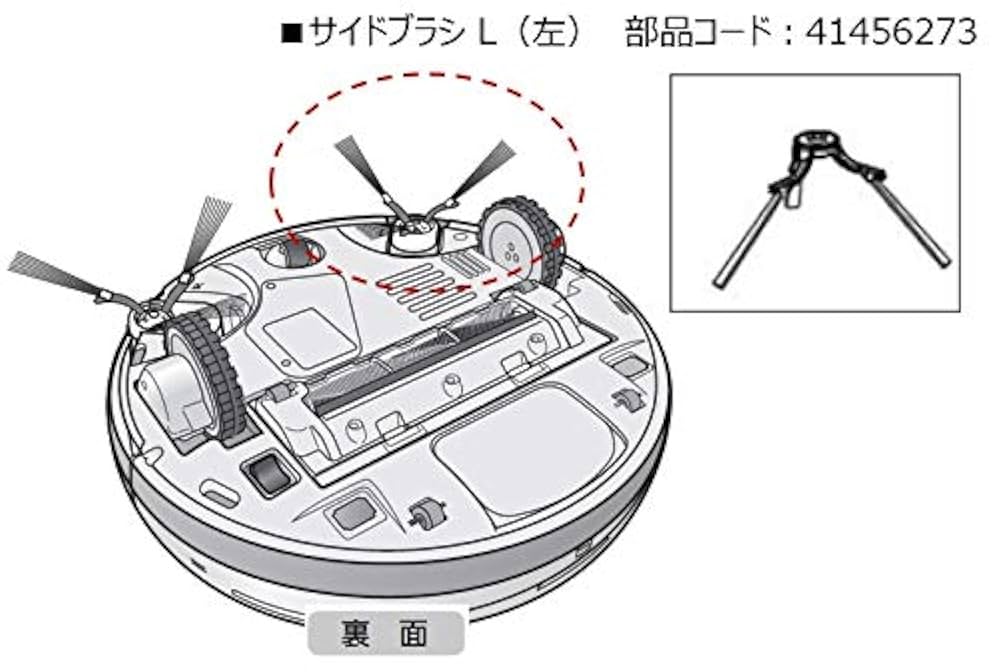 ■サイドブラシ L（左）　部品コード：41456273

裏 面