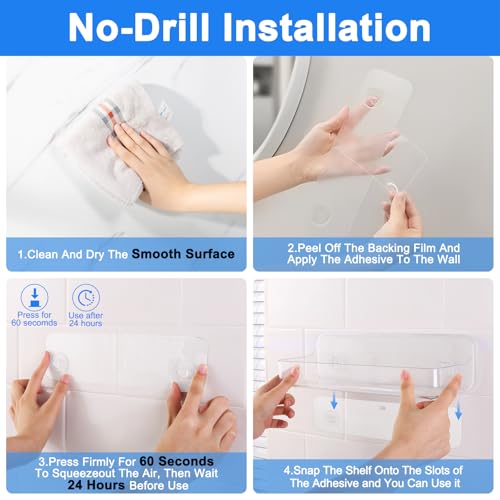 No-Drill Installation

1.Clean And Dry The Smooth Surface

2.Peel Off The Backing Film And Apply The Adhesive To The Wall

Press for 60 secomds

Use after 24 hours

3.Press Firmly For 60 Seconds To Squeezeout The Air, Then Wait 24 Hours Before Use

4.Snap The Shelf Onto The Slots of The Adhesive and You Can Use it