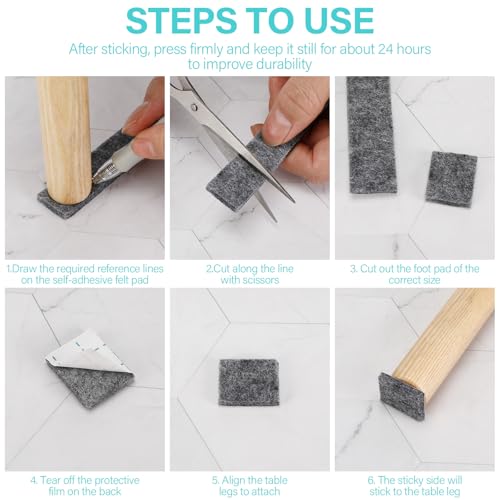 STEPS TO USE

After sticking, press firmly and keep it still for about 24 hours to improve durability

1.Draw the required reference lines on the self-adhesive felt pad

2.Cut along the line with scissors

3. Cut out the foot pad of the correct size

4. Tear off the protective film on the back

5. Align the table legs to attach

6. The sticky side will stick to the table leg