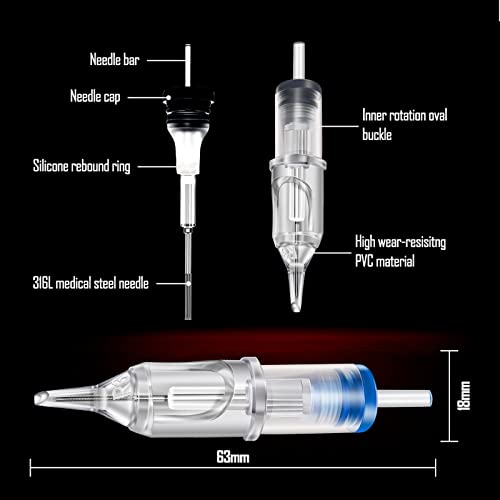 Needle bar

Needle cap

Silicone rebound ring

316L medical steel needle

Inner rotation oval buckle

High wear-resisitng PVC material

18mm

63mm