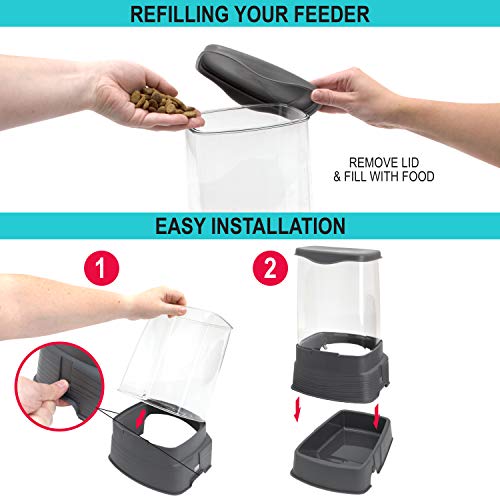 REFILLING YOUR FEEDER

REMOVE LID
& FILL WITH FOOD

EASY INSTALLATION

1

2