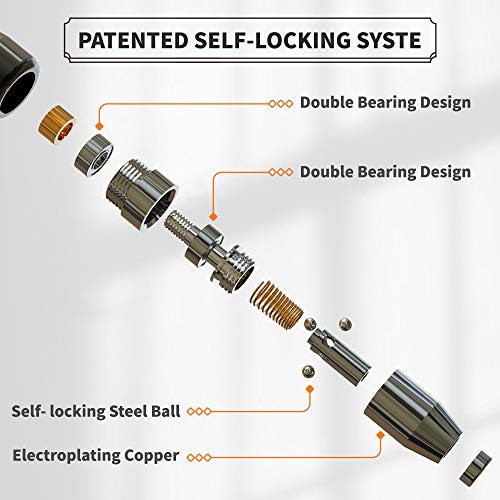 PATENTED SELF-LOCKING SYSTE

Double Bearing Design

Double Bearing Design

Self- locking Steel Ball

Electroplating Copper