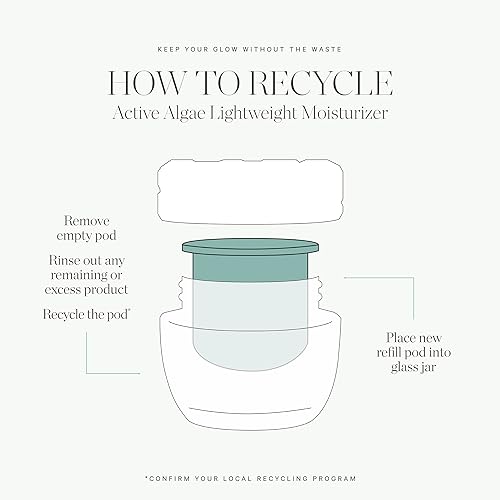 KEEP YOUR GLOW WITHOUT THE WASTE

HOW TO RECYCLE

Active Algae Lightweight Moisturizer

Remove empty pod

Rinse out any remaining or excess product

Recycle the pod*

Place new refill pod into glass jar

*CONFIRM YOUR LOCAL RECYCLING PROGRAM