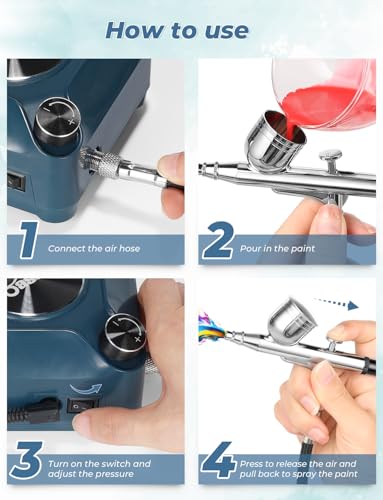 How to use

1 Connect the air hose

2 Pour in the paint

3 Turn on the switch and adjust the pressure

4 Press to release the air and pull back to spray the paint