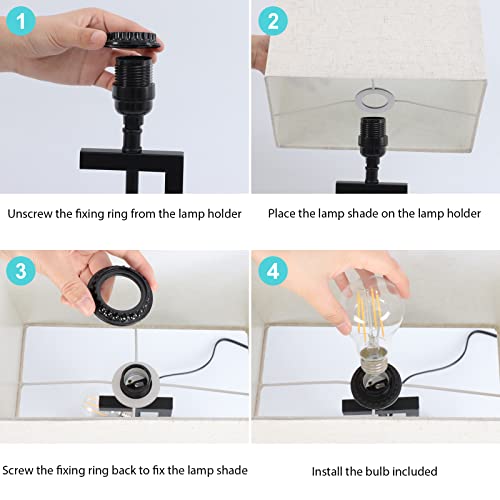 1

Unscrew the fixing ring from the lamp holder

2

Place the lamp shade on the lamp holder

3

Screw the fixing ring back to fix the lamp shade

4

Install the bulb included