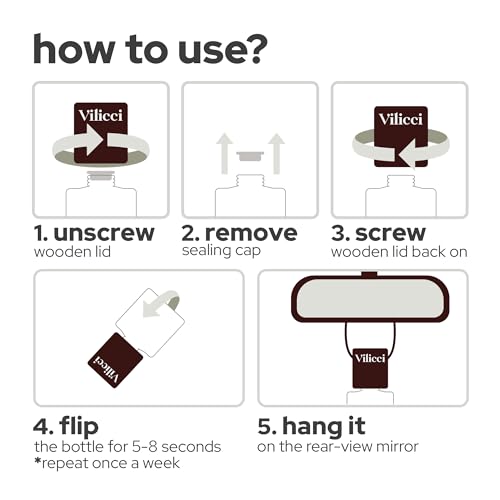 how to use?

Vilicci

1. unscrew
wooden lid

2. remove
sealing cap

Vilicci

3. screw
wooden lid back on

Vilicci

4. flip
the bottle for 5-8 seconds
*repeat once a week

Vilicci

5. hang it
on the rear-view mirror