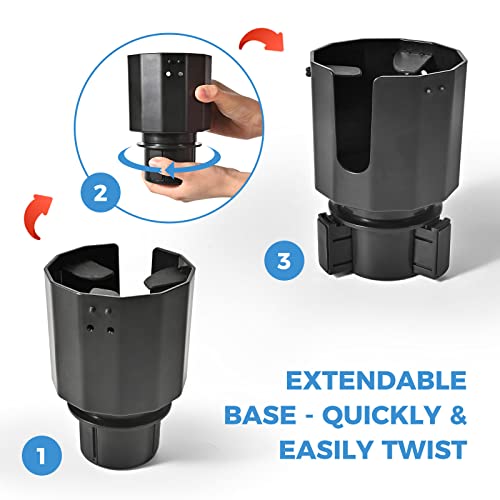 2

3

1

EXTENDABLE BASE - QUICKLY & EASILY TWIST