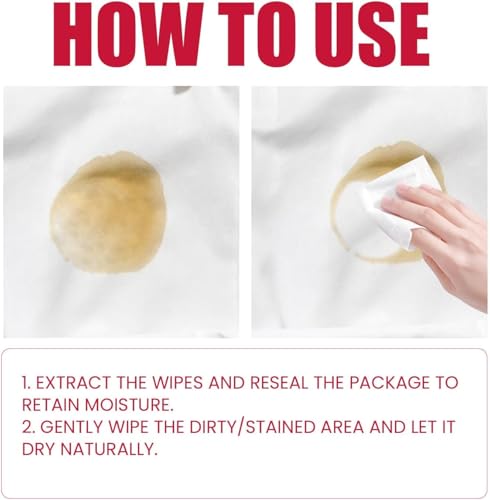 HOW TO USE

1. EXTRACT THE WIPES AND RESEAL THE PACKAGE TO RETAIN MOISTURE.
2. GENTLY WIPE THE DIRTY/STAINED AREA AND LET IT DRY NATURALLY.