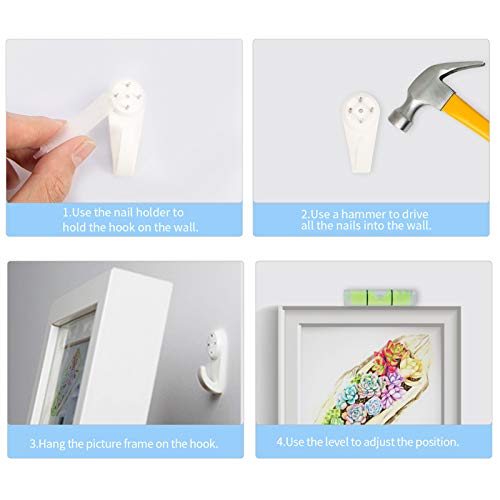 1.Use the nail holder to hold the hook on the wall.

2.Use a hammer to drive all the nails into the wall.

3.Hang the picture frame on the hook.

4.Use the level to adjust the position.