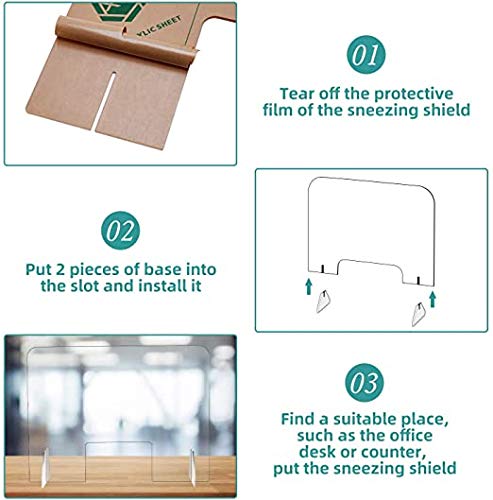 YLIC SHEET

01

Tear off the protective film of the sneezing shield

02

Put 2 pieces of base into the slot and install it

03

Find a suitable place, such as the office desk or counter, put the sneezing shield