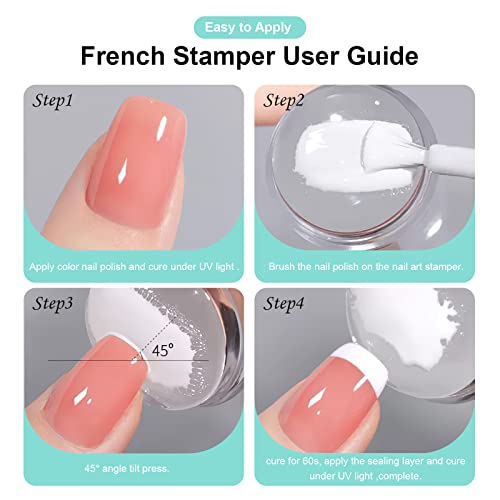 Easy to Apply

French Stamper User Guide

Step1

Apply color nail polish and cure under UV light .

Step2

Brush the nail polish on the nail art stamper.

Step3

45°

45° angle tilt press.

Step4

cure for 60s, apply the sealing layer and cure under UV light ,complete.