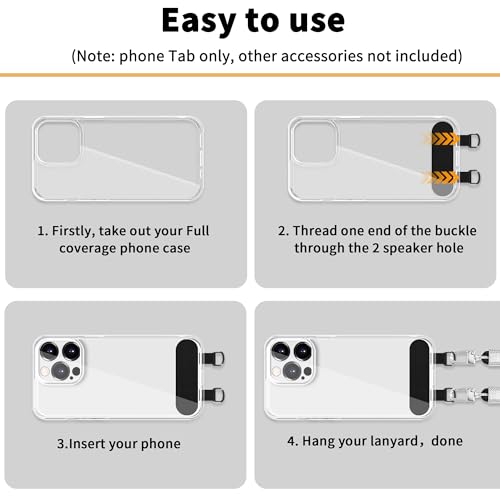 Easy to use

(Note: phone Tab only, other accessories not included)

1. Firstly, take out your Full coverage phone case

2. Thread one end of the buckle through the 2 speaker hole

3.Insert your phone

4. Hang your lanyard，done