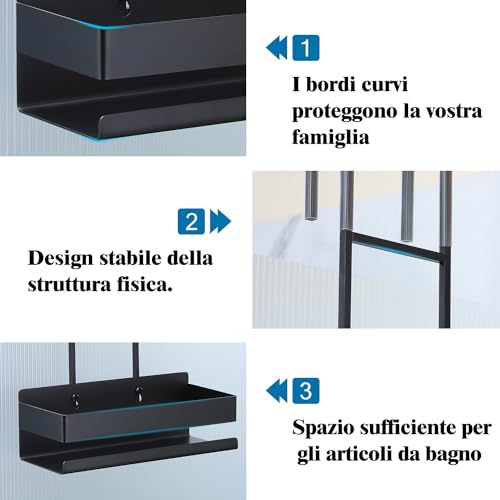 1

I bordi curvi proteggono la vostra famiglia

2

Design stabile della struttura fisica.

3

Spazio sufficiente per gli articoli da bagno