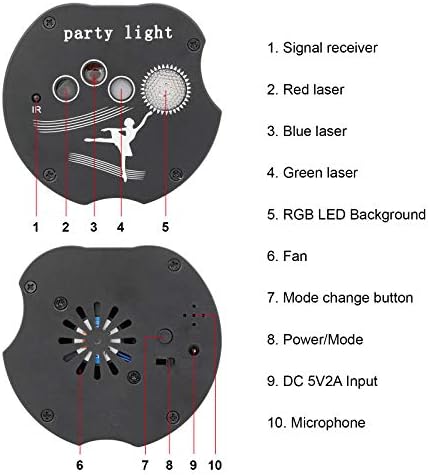 party light

IR

1 2 3 4 5

6 7 8 9 10

1. Signal receiver

2. Red laser

3. Blue laser

4. Green laser

5. RGB LED Background

6. Fan

7. Mode change button

8. Power/Mode

9. DC 5V2A Input

10. Microphone