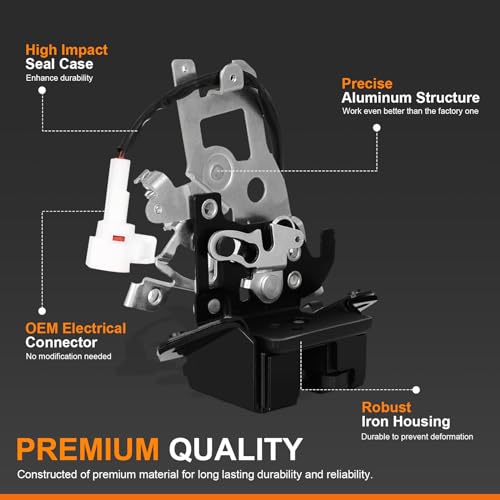 High Impact
Seal Case
Enhance durability

Precise
Aluminum Structure
Work even better than the factory one

OEM Electrical
Connector
No modification needed

Robust
Iron Housing
Durable to prevent deformation

PREMIUM QUALITY
Constructed of premium material for long lasting durability and reliability.