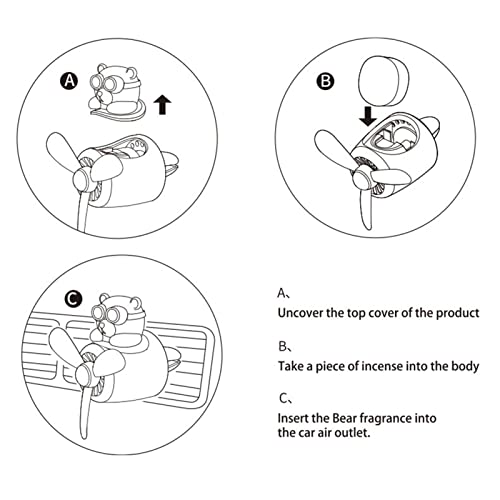 A

B

C

A、
Uncover the top cover of the product

B、
Take a piece of incense into the body

C、
Insert the Bear fragrance into the car air outlet.