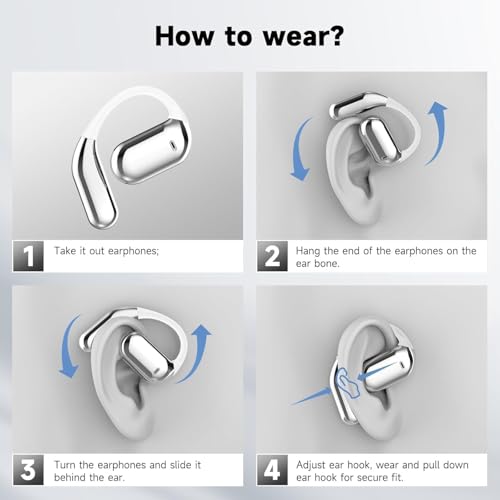 How to wear?

1 Take it out earphones;

2 Hang the end of the earphones on the ear bone.

3 Turn the earphones and slide it behind the ear.

4 Adjust ear hook, wear and pull down ear hook for secure fit.