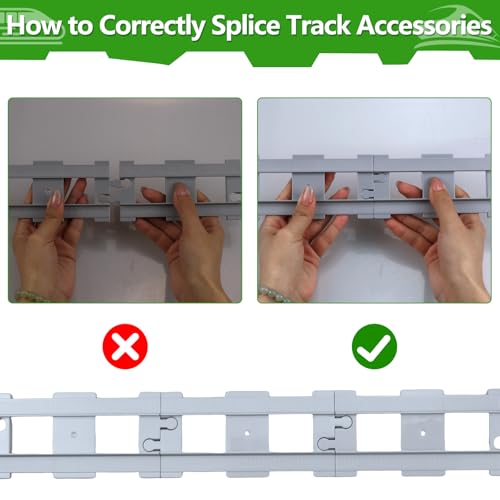 How to Correctly Splice Track Accessories