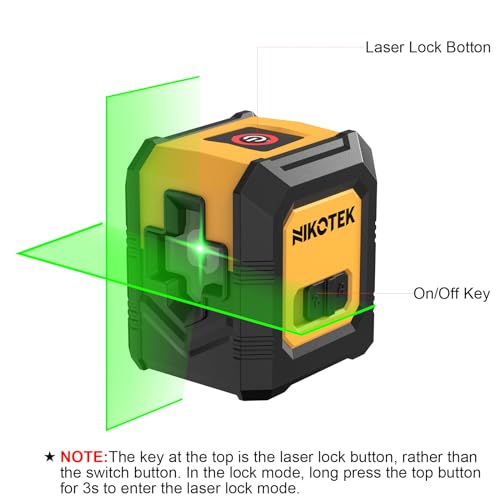 Laser Lock Botton

NIKOTEK

On/Off Key

★ NOTE:The key at the top is the laser lock button, rather than the switch button. In the lock mode, long press the top button for 3s to enter the laser lock mode.