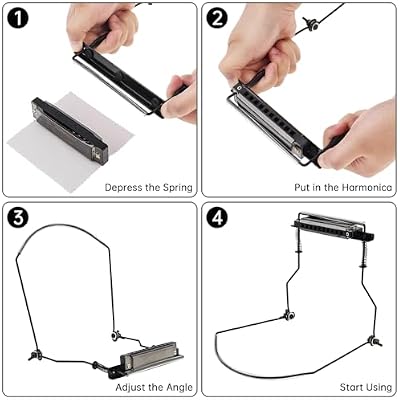 1
Depress the Spring

2
Put in the Harmonica

3
Adjust the Angle

4
Start Using