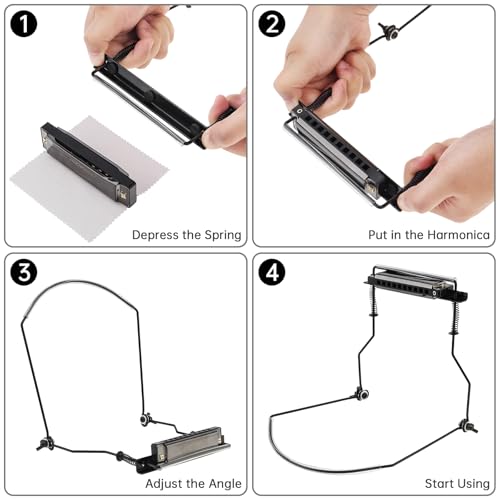 1

Depress the Spring

2

Put in the Harmonica

3

Adjust the Angle

4

Start Using