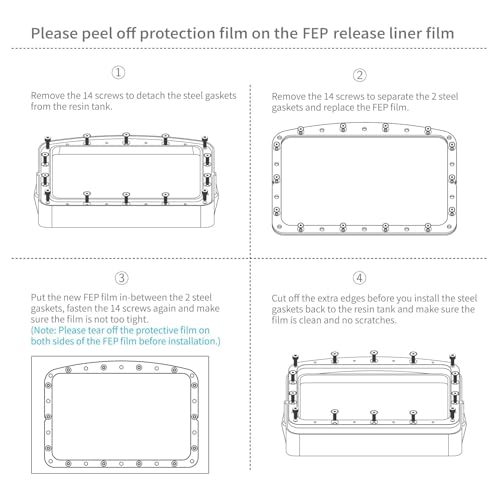 Please peel off protection film on the FEP release liner film

①

Remove the 14 screws to detach the steel gaskets from the resin tank.

②

Remove the 14 screws to separate the 2 steel gaskets and replace the FEP film.

③

Put the new FEP film in-between the 2 steel gaskets, fasten the 14 screws again and make sure the film is not too tight.
(Note: Please tear off the protective film on both sides of the FEP film before installation.)

④

Cut off the extra edges before you install the steel gaskets back to the resin tank and make sure the film is clean and no scratches.