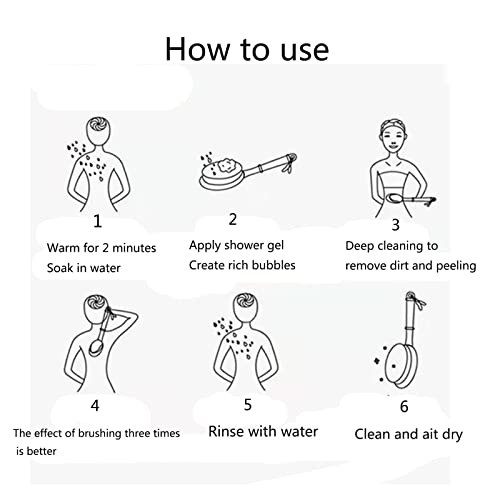 How to use

1
Warm for 2 minutes
Soak in water

2
Apply shower gel
Create rich bubbles

3
Deep cleaning to
remove dirt and peeling

4
The effect of brushing three times is better

5
Rinse with water

6
Clean and ait dry