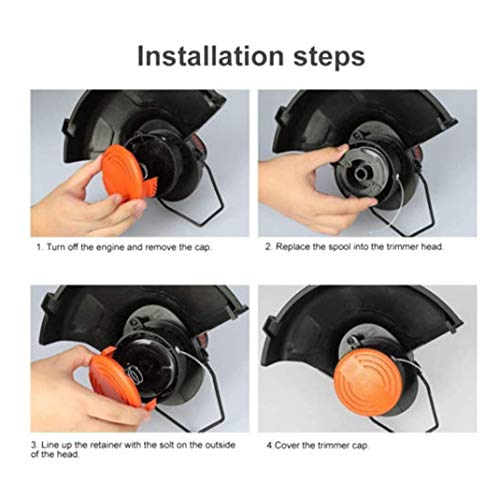 Installation steps

1. Turn off the engine and remove the cap.

2. Replace the spool into the trimmer head.

3. Line up the retainer with the solt on the outside of the head.

4 Cover the trimmer cap.