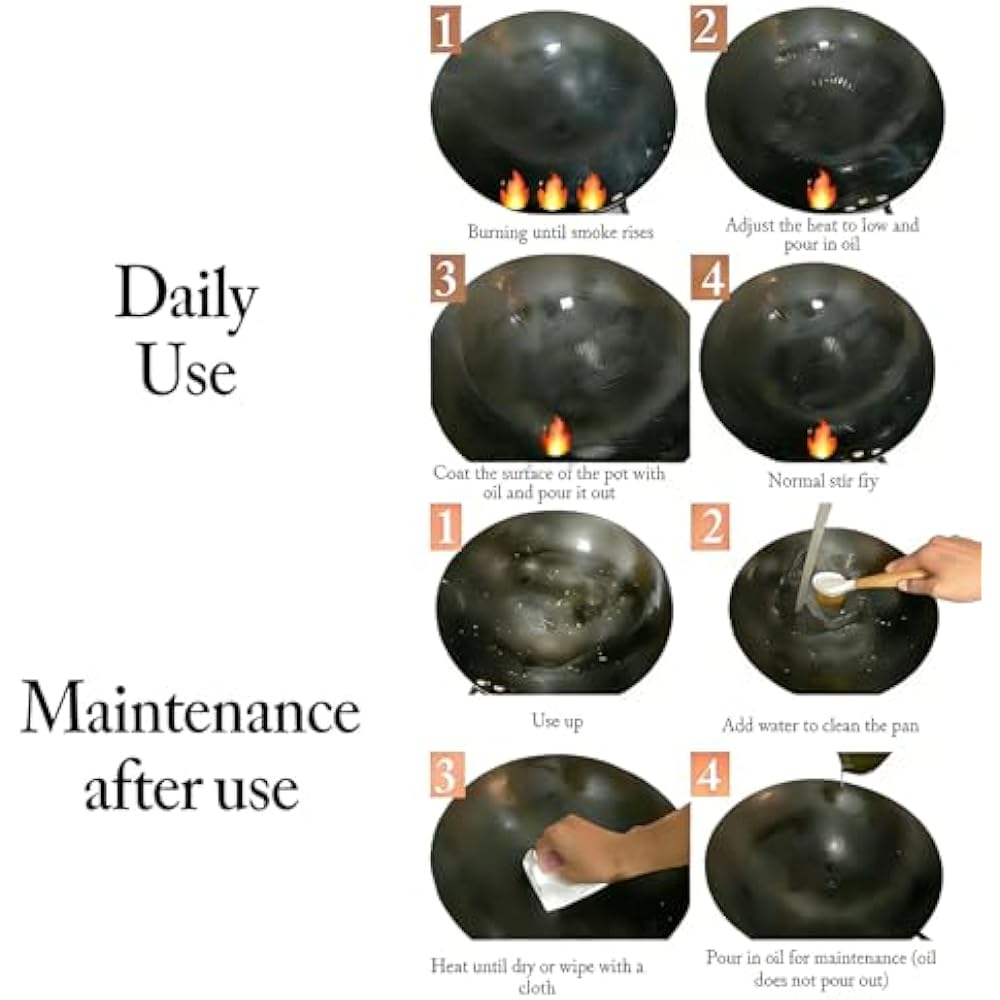 Daily Use

1
Burning until smoke rises

2
Adjust the heat to low and pour in oil

3
Coat the surface of the pot with oil and pour it out

4
Normal stir fry

Maintenance after use

1
Use up

2
Add water to clean the pan

3
Heat until dry or wipe with a cloth

4
Pour in oil for maintenance (oil does not pour out)