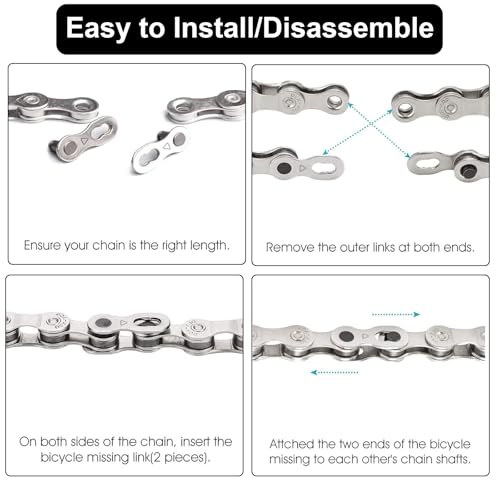 Easy to Install/Disassemble

Ensure your chain is the right length.

Remove the outer links at both ends.

On both sides of the chain, insert the bicycle missing link(2 pieces).

Attched the two ends of the bicycle missing to each other's chain shafts.