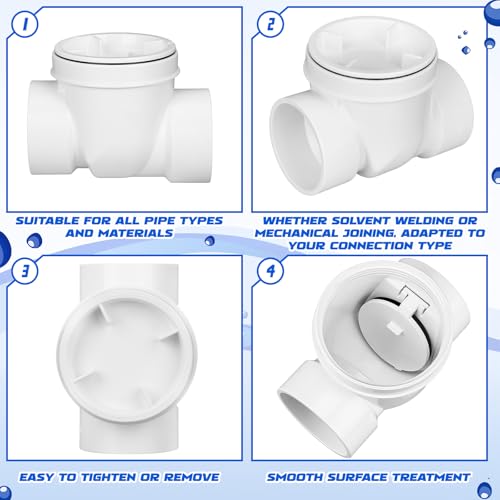 1

SUITABLE FOR ALL PIPE TYPES AND MATERIALS

2

WHETHER SOLVENT WELDING OR MECHANICAL JOINING, ADAPTED TO YOUR CONNECTION TYPE

3

EASY TO TIGHTEN OR REMOVE

4

SMOOTH SURFACE TREATMENT