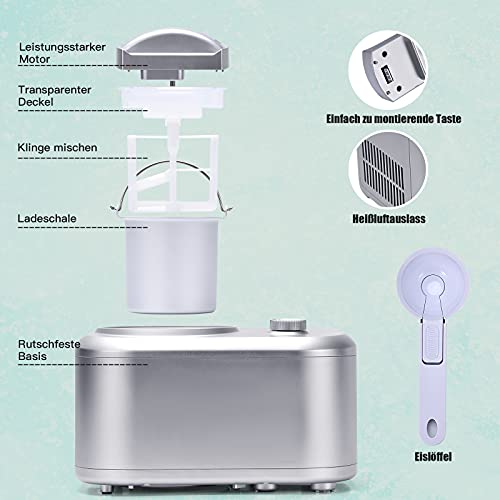 Leistungsstarker Motor

Transparenter Deckel

Klinge mischen

Ladeschale

Rutschfeste Basis

Einfach zu montierende Taste

Heißluftauslass

Eislöffel