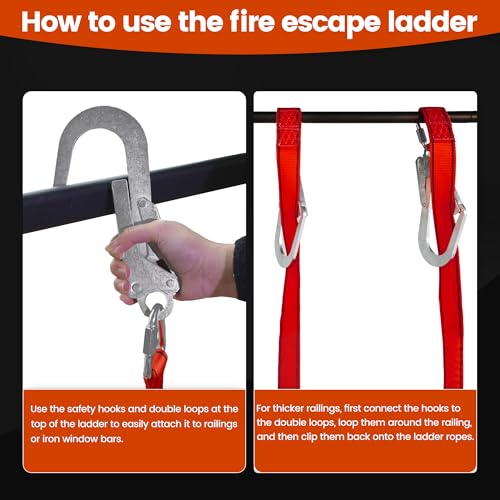 How to use the fire escape ladder

Use the safety hooks and double loops at the top of the ladder to easily attach it to railings or iron window bars.

For thicker railings, first connect the hooks to the double loops, loop them around the railing, and then clip them back onto the ladder ropes.