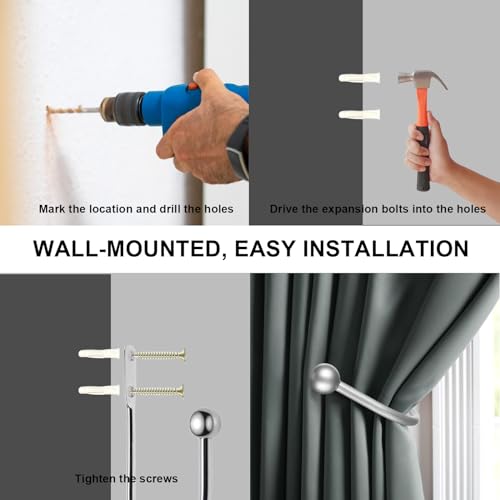 Mark the location and drill the holes

Drive the expansion bolts into the holes

WALL-MOUNTED, EASY INSTALLATION

Tighten the screws