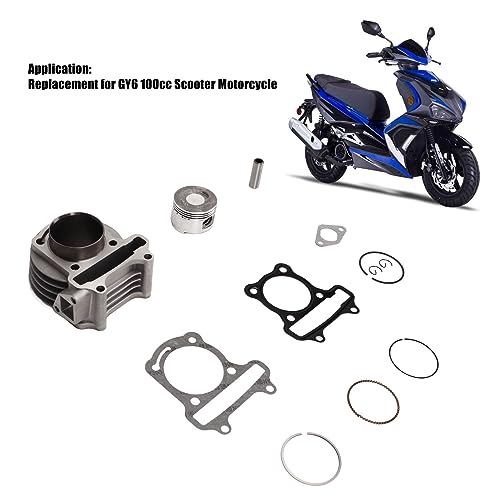 Application:
Replacement for GY6 100cc Scooter Motorcycle