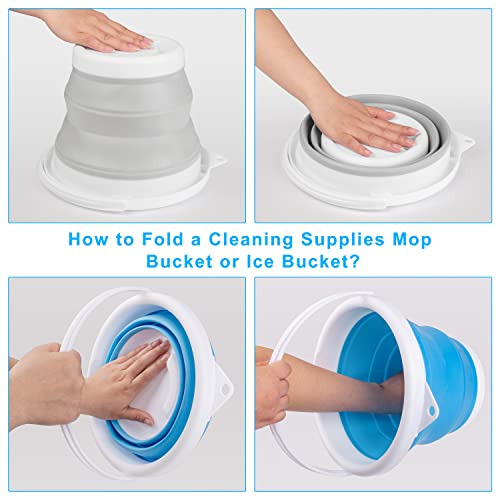 How to Fold a Cleaning Supplies Mop Bucket or Ice Bucket?